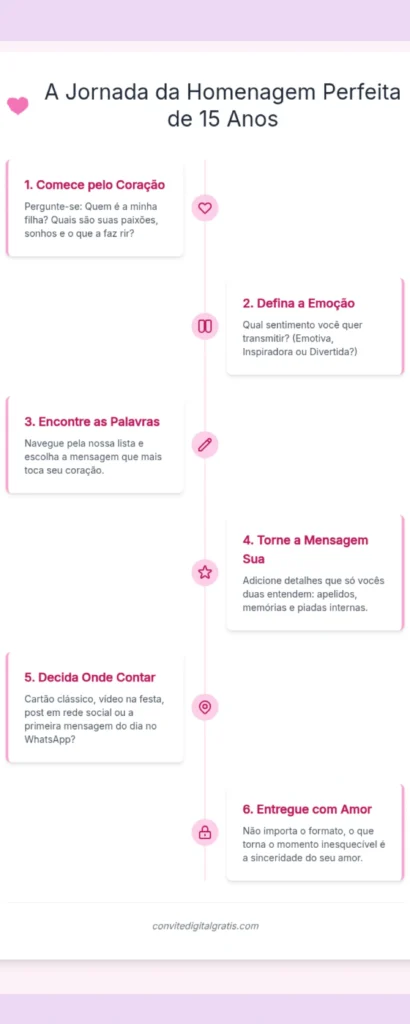 A Jornada da Homenagem Perfeita de 15 Anos

1. Comece pelo Coração

Pergunte-se: Quem é a minha filha? Quais são suas paixões, sonhos e o que a faz rir?

2. Defina a Emoção

Qual sentimento você quer transmitir? (Emotiva, Inspiradora ou Divertida?)

3. Encontre as Palavras

Navegue pela nossa lista e escolha a mensagem que mais toca seu coração.

4. Torne a Mensagem Sua

Adicione detalhes que só vocês duas entendem: apelidos, memórias e piadas internas.

5. Decida Onde Contar

Cartão clássico, vídeo na festa, post em rede social ou a primeira mensagem do dia no WhatsApp?

6. Entregue com Amor

Não importa o formato, o que torna o momento inesquecível é a sinceridade do seu amor.

convitedigitalgratis.com